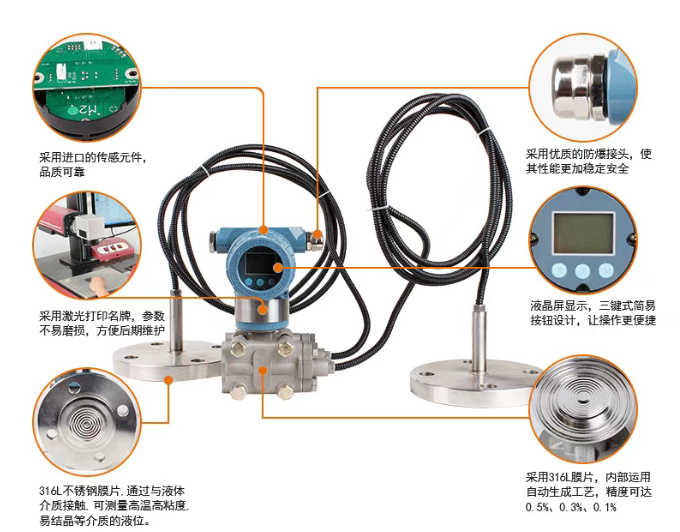 M2

采用进口的传感元件，品质可靠

采用激光打印名牌，参数不易磨损，方便后期维护

316L不锈钢膜片，通过与液体介质接触，可测量高温高粘度，易结晶等介质的液位。

采用优质的防爆接头，使其性能更加稳定安全

液晶屏显示，三键式简易按钮设计，让操作更便捷

采用316L膜片，内部运用自动生成工艺，精度可达0.5%、0.3%、0.1%